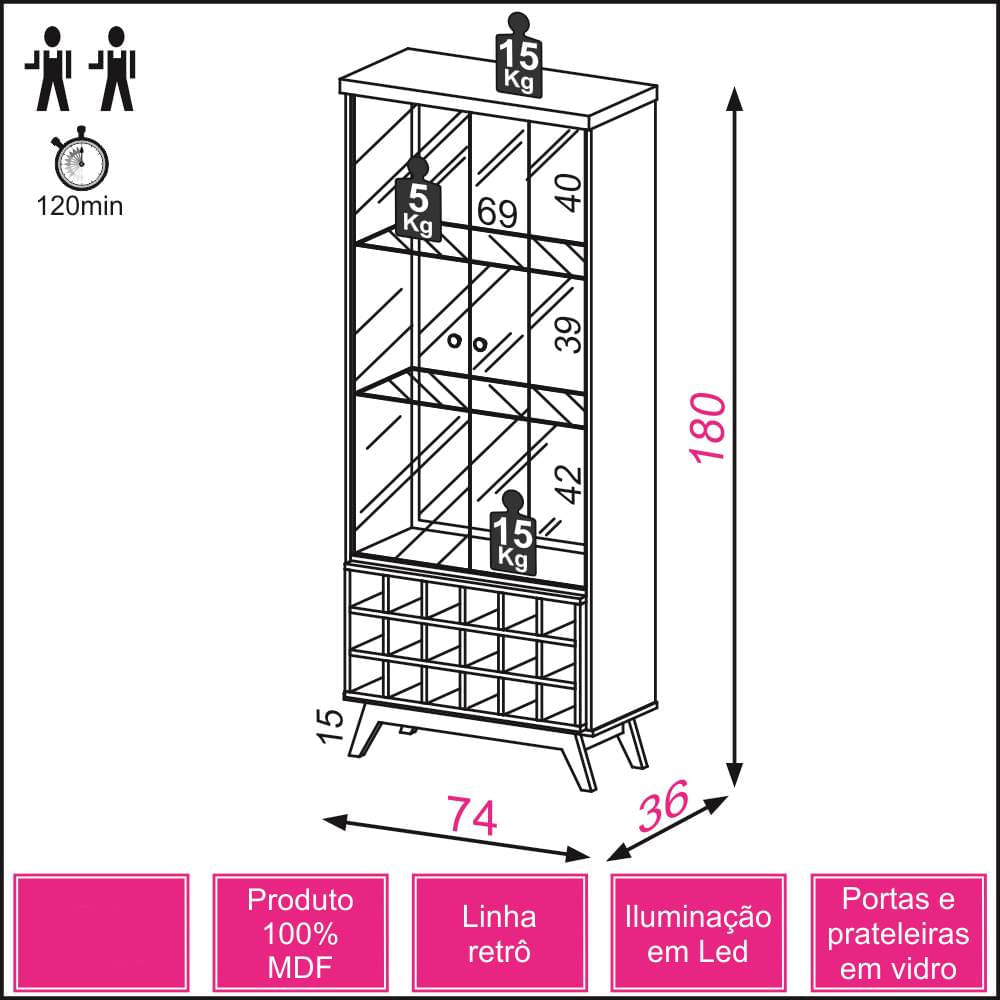 120min

15
Kg

5
Kg

69

40

39

42

15
Kg

180

15

74

36

Produto
100%
MDF

Linha
retrô

Iluminação
em Led

Portas e
prateleiras
em vidro