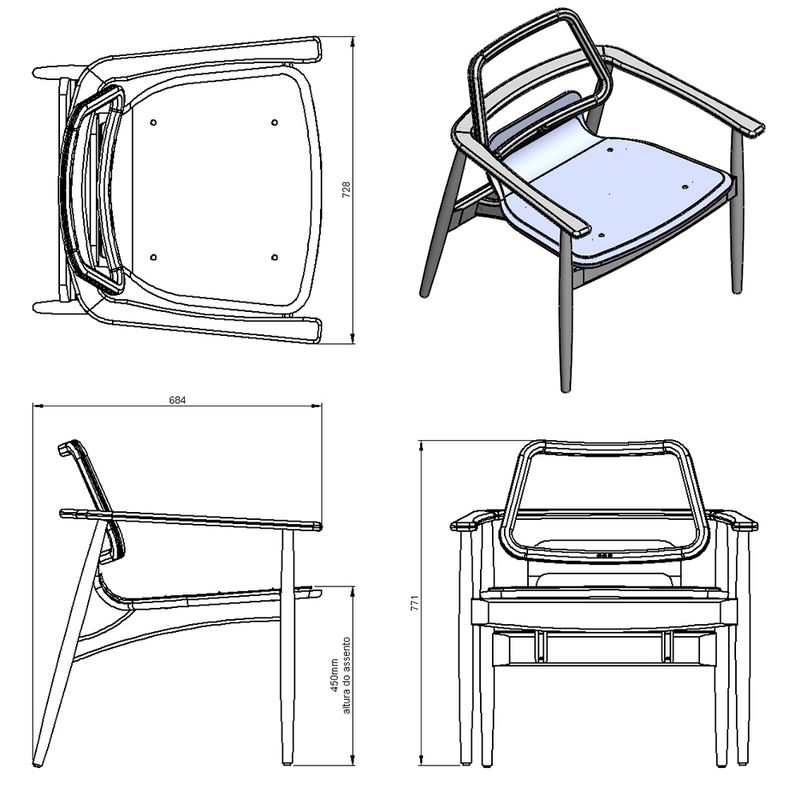 728

684

450mm
altura do assento

771