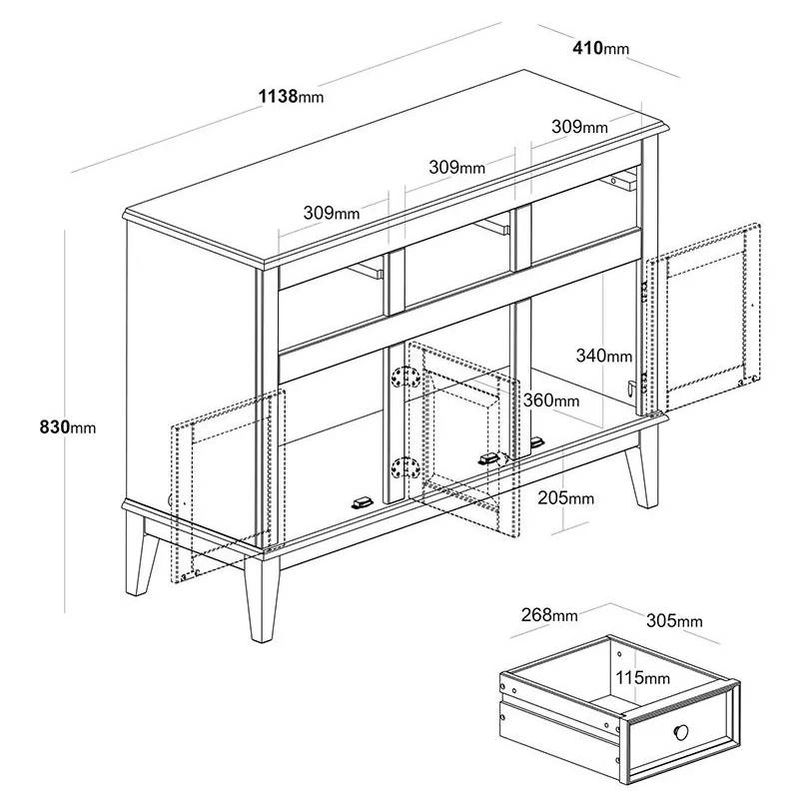 410mm

1138mm

309mm

309mm

309mm

830mm

340mm

360mm

205mm

268mm

305mm

115mm