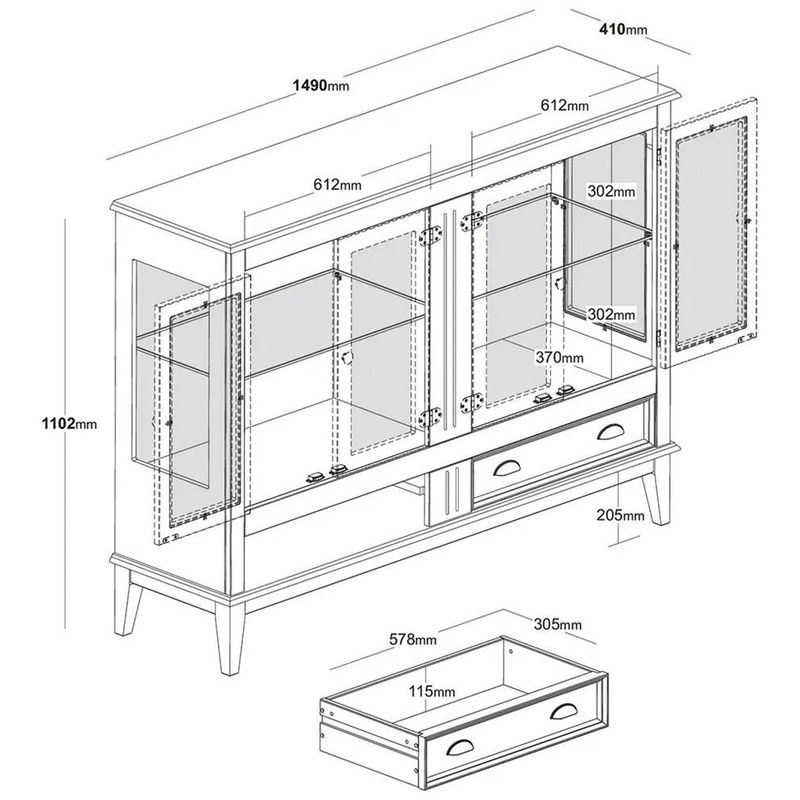 410mm
1490mm
612mm
612mm
302mm
302mm
370mm
1102mm
205mm
578mm
305mm
115mm