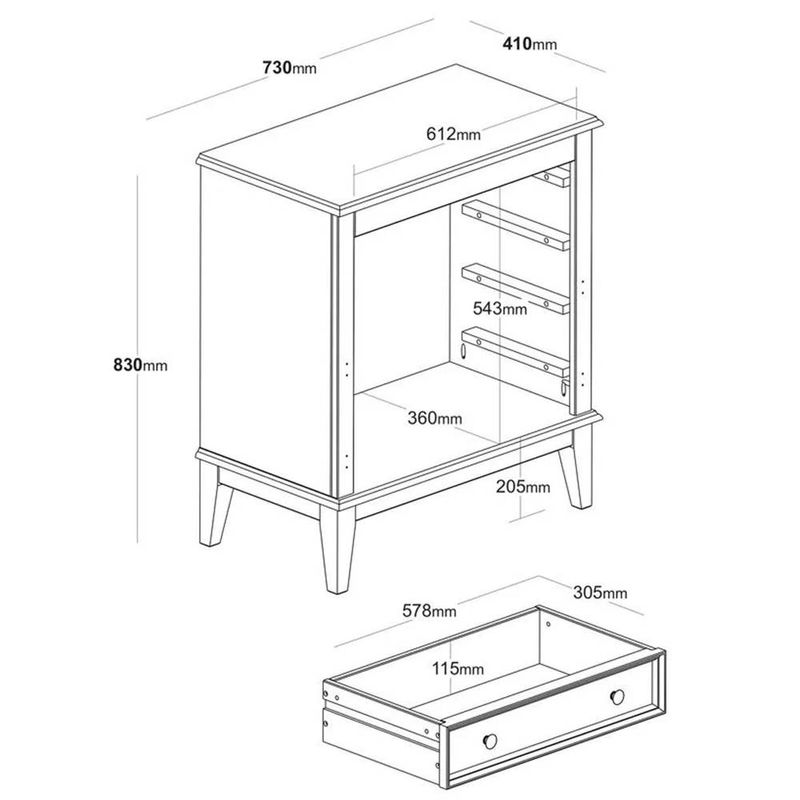 730mm

410mm

612mm

543mm

830mm

360mm

205mm

578mm

305mm

115mm