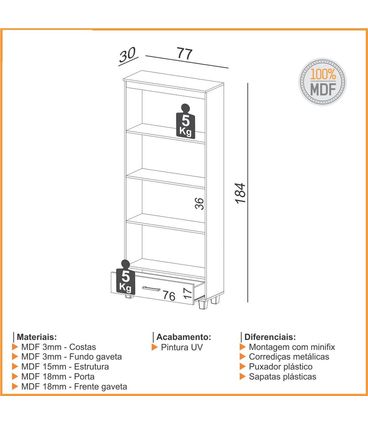 30
77
100%
MDF
5
Kg
36
184
5
Kg
76
17

Materiais:
MDF 3mm - Costas
MDF 3mm - Fundo gaveta
MDF 15mm - Estrutura
MDF 18mm - Porta
MDF 18mm - Frente gaveta

Acabamento:
Pintura UV

Diferenciais:
Montagem com minifix
Corrediças metálicas
Puxador plástico
Sapatas plásticas