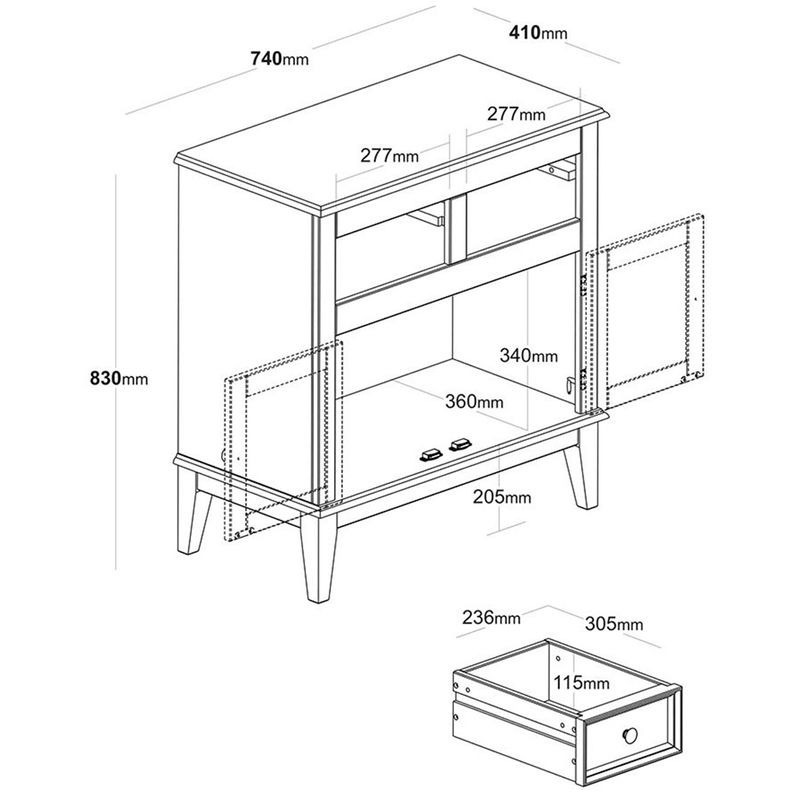 740mm

410mm

277mm

277mm

830mm

340mm

360mm

205mm

236mm

305mm

115mm