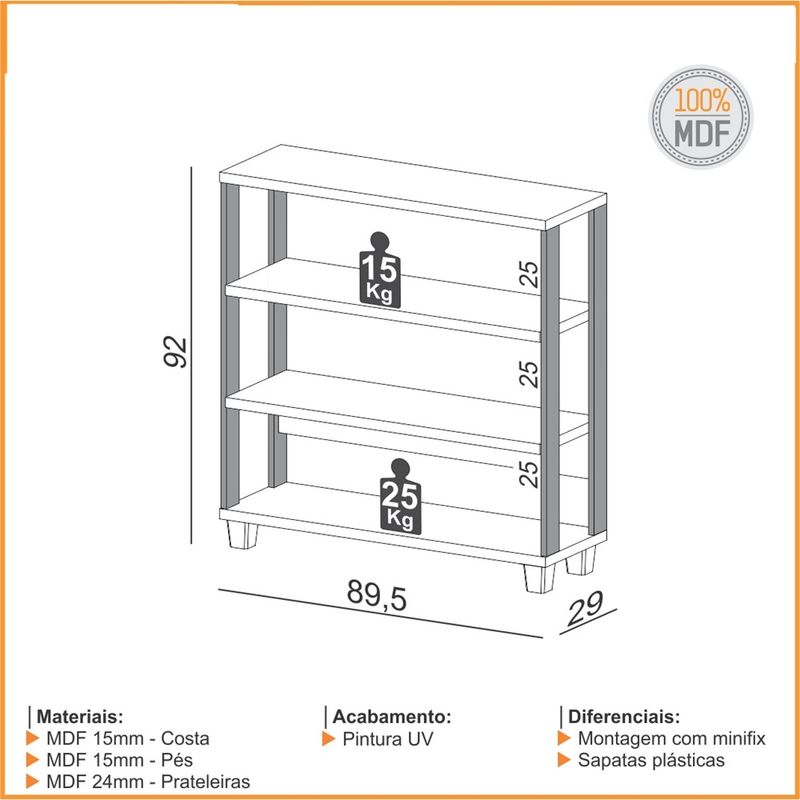 100%
MDF

92

15
Kg

25

25

25

25
Kg

89,5

29

Materiais:
MDF 15mm - Costa
MDF 15mm - Pés
MDF 24mm - Prateleiras

Acabamento:
Pintura UV

Diferenciais:
Montagem com minifix
Sapatas plásticas