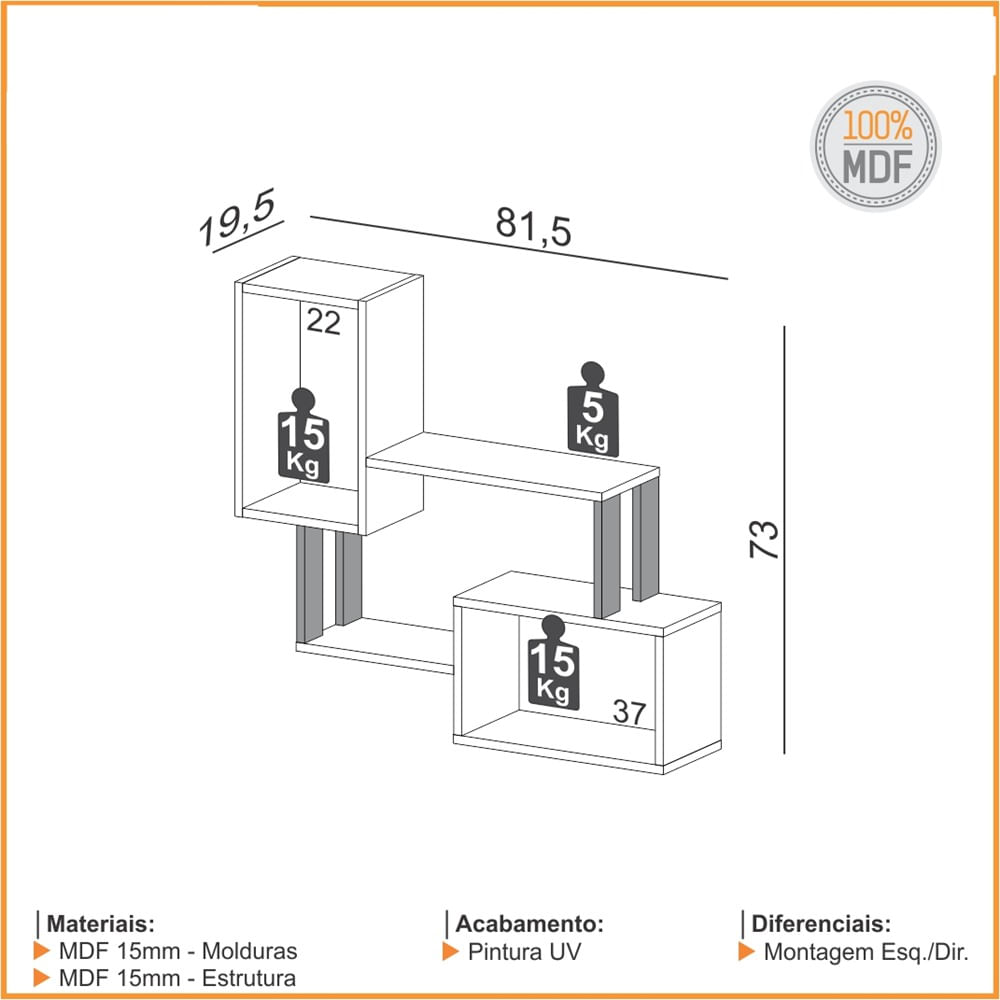 100%
MDF

19,5

81,5

22

15 Kg

5 Kg

73

15 Kg

37

Materiais:
MDF 15mm - Molduras
MDF 15mm - Estrutura

Acabamento:
Pintura UV

Diferenciais:
Montagem Esq./Dir.